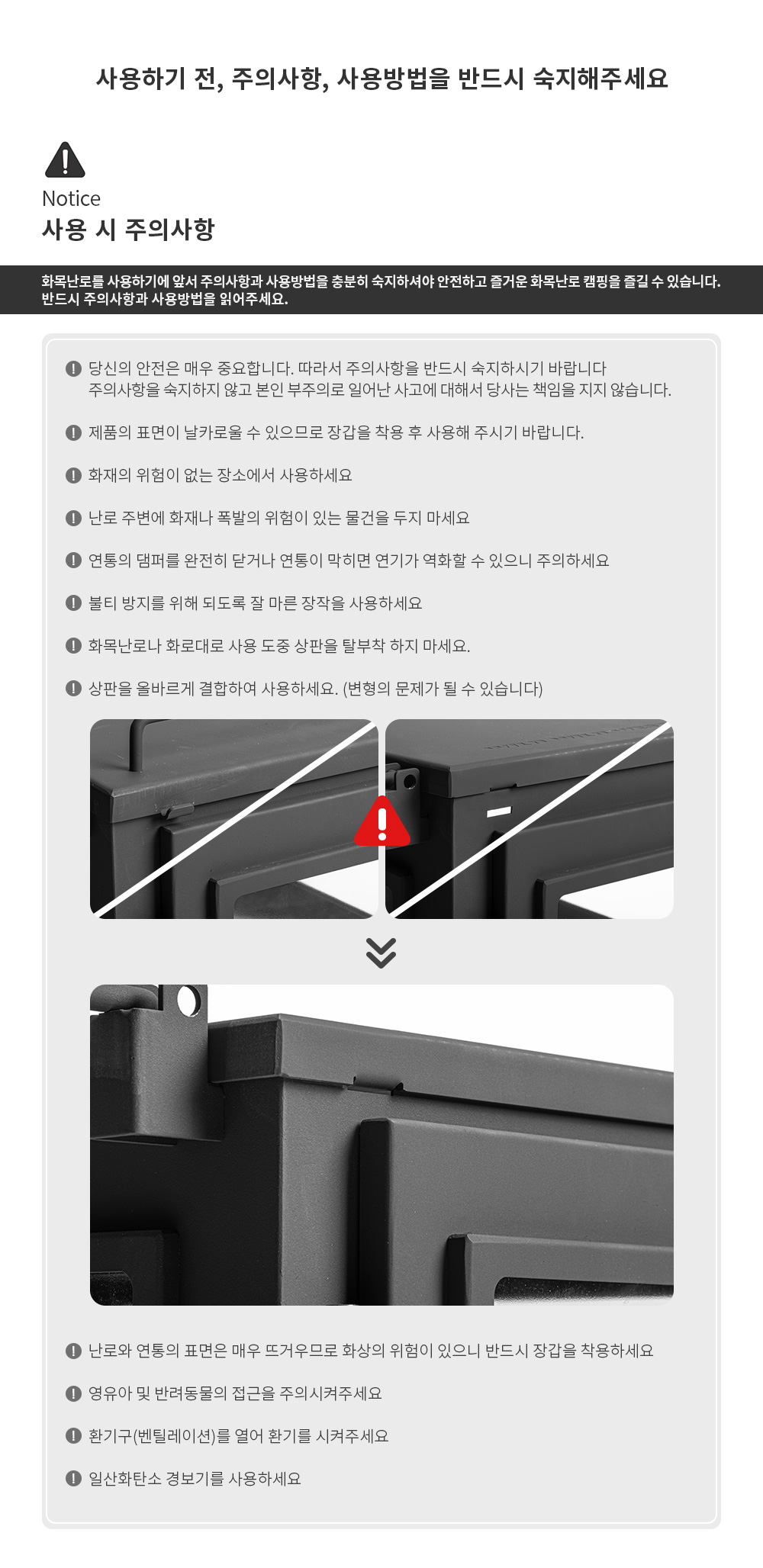 사용하기 전, 주의사항, 사용방법을 반드시 숙지해주세요

Notice
사용 시 주의사항

화목난로를 사용하기에 앞서 주의사항과 사용방법을 충분히 숙지하셔야 안전하고 즐거운 화목난로 캠핑을 즐길 수 있습니다.
반드시 주의사항과 사용방법을 읽어주세요.

당신의 안전은 매우 중요합니다. 따라서 주의사항을 반드시 숙지하시기 바랍니다
주의사항을 숙지하지 않고 본인 부주의로 일어난 사고에 대해서 당사는 책임을 지지 않습니다.

제품의 표면이 날카로울 수 있으므로 장갑을 착용 후 사용해 주시기 바랍니다.

화재의 위험이 없는 장소에서 사용하세요

난로 주변에 화재나 폭발의 위험이 있는 물건을 두지 마세요

연통의 댐퍼를 완전히 닫거나 연통이 막히면 연기가 역화할 수 있으니 주의하세요

불티 방지를 위해 되도록 잘 마른 장작을 사용하세요

화목난로나 화로대로 사용 도중 상판을 탈부착 하지 마세요.

상판을 올바르게 결합하여 사용하세요. (변형의 문제가 될 수 있습니다)

난로와 연통의 표면은 매우 뜨거우므로 화상의 위험이 있으니 반드시 장갑을 착용하세요

영유아 및 반려동물의 접근을 주의시켜주세요

환기구(벤틸레이션)를 열어 환기를 시켜주세요

일산화탄소 경보기를 사용하세요