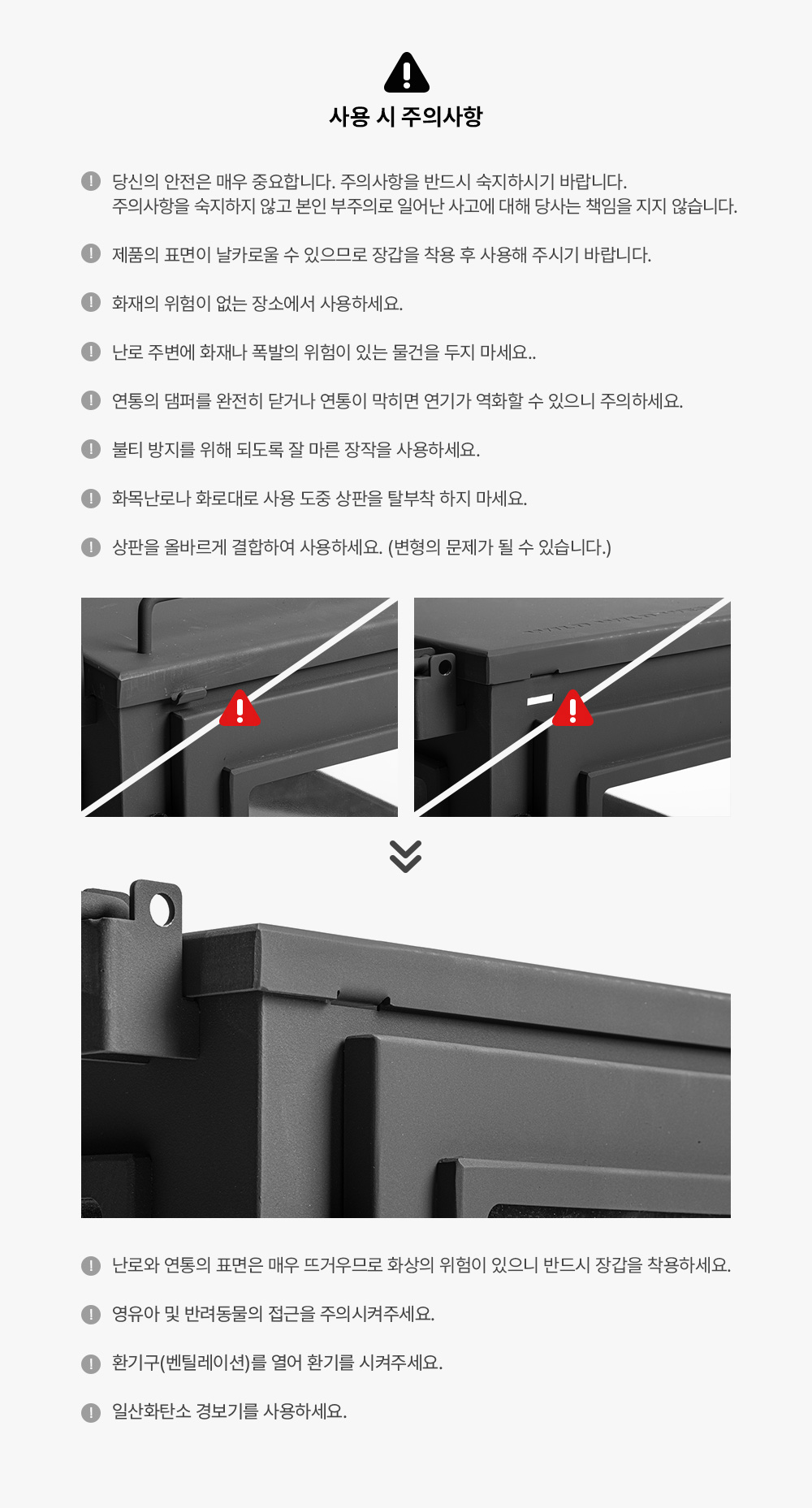 사용 시 주의사항

당신의 안전은 매우 중요합니다. 주의사항을 반드시 숙지하시기 바랍니다.
주의사항을 숙지하지 않고 본인 부주의로 일어난 사고에 대해 당사는 책임을 지지 않습니다.

제품의 표면이 날카로울 수 있으므로 장갑을 착용 후 사용해 주시기 바랍니다.

화재의 위험이 없는 장소에서 사용하세요.

난로 주변에 화재나 폭발의 위험이 있는 물건을 두지 마세요..

연통의 댐퍼를 완전히 닫거나 연통이 막히면 연기가 역화할 수 있으니 주의하세요.

불티 방지를 위해 되도록 잘 마른 장작을 사용하세요.

화목난로나 화로대로 사용 도중 상판을 탈부착 하지 마세요.

상판을 올바르게 결합하여 사용하세요. (변형의 문제가 될 수 있습니다.)

난로와 연통의 표면은 매우 뜨거우므로 화상의 위험이 있으니 반드시 장갑을 착용하세요.

영유아 및 반려동물의 접근을 주의시켜주세요.

환기구(벤틸레이션)를 열어 환기를 시켜주세요.

일산화탄소 경보기를 사용하세요.