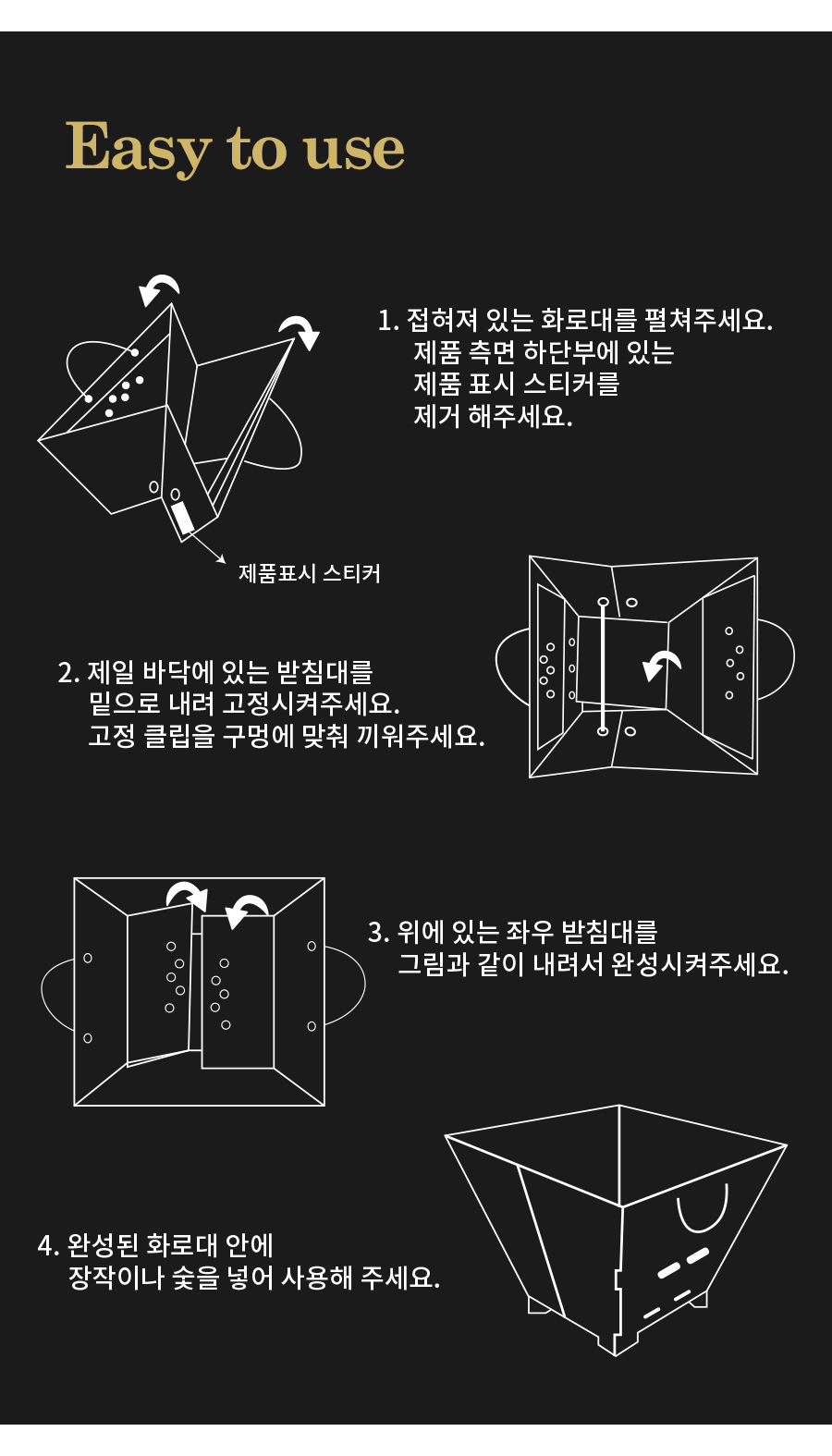 Easy to use

1. 접혀져 있는 화로대를 펼쳐주세요.
제품 측면 하단부에 있는
제품 표시 스티커를
제거 해주세요.

제품표시 스티커

2. 제일 바닥에 있는 받침대를
밑으로 내려 고정시켜주세요.
고정 클립을 구멍에 맞춰 끼워주세요.

3. 위에 있는 좌우 받침대를
그림과 같이 내려서 완성시켜주세요.

4. 완성된 화로대 안에
장작이나 숯을 넣어 사용해 주세요.