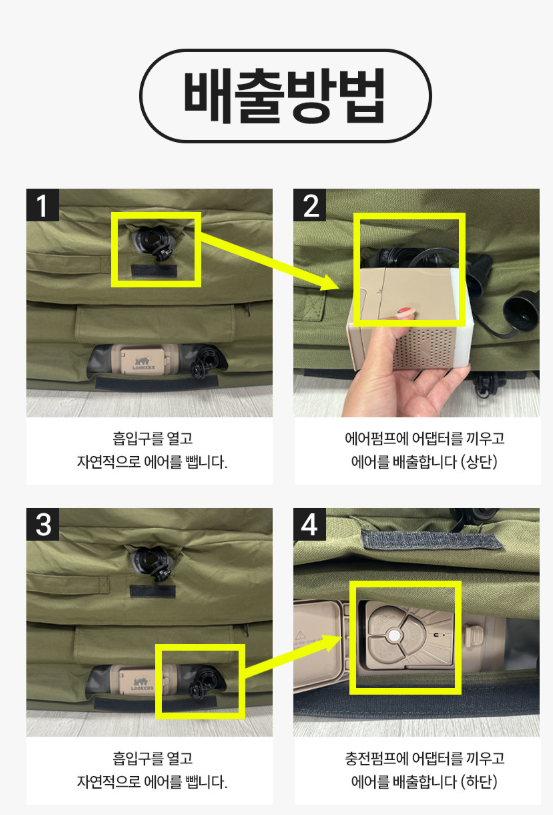 배출방법

1

LOOKERS

흡입구를 열고
자연적으로 에어를 뺍니다.

2

에어펌프에 어댑터를 끼우고
에어를 배출합니다 (상단)

3

LOOKERS

흡입구를 열고
자연적으로 에어를 뺍니다.

4

충전펌프에 어댑터를 끼우고
에어를 배출합니다 (하단)