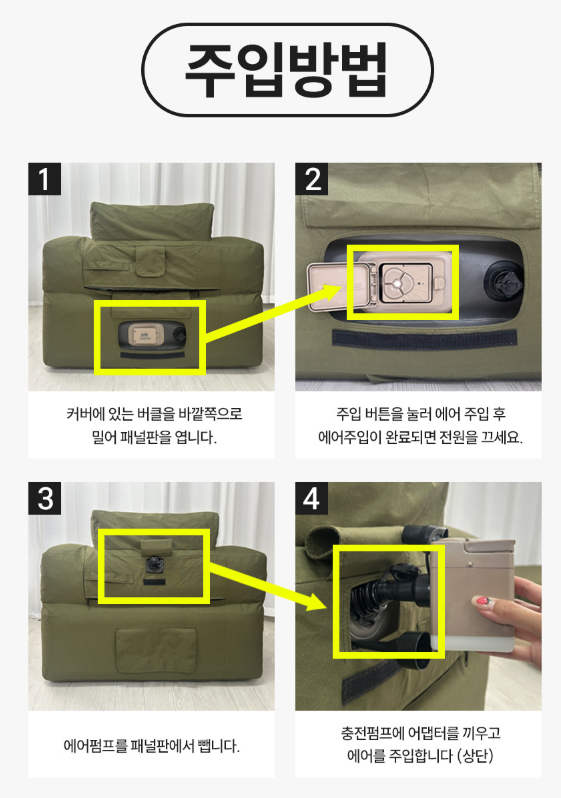 주입방법

1

커버에 있는 버클을 바깥쪽으로 밀어 패널판을 엽니다.

2

주입 버튼을 눌러 에어 주입 후 에어주입이 완료되면 전원을 끄세요.

3

에어펌프를 패널판에서 뺍니다.

4

충전펌프에 어댑터를 끼우고 에어를 주입합니다 (상단)